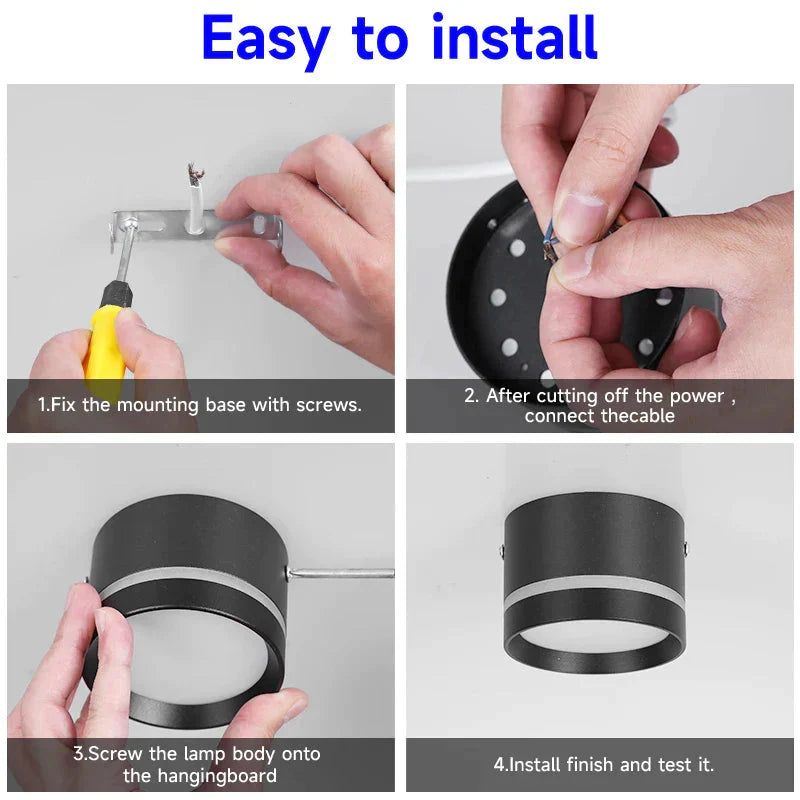 Easy to install

1.Fix the mounting base with screws.

2. After cutting off the power , connect thecable

3.Screw the lamp body onto the hangingboard

4.Install finish and test it.