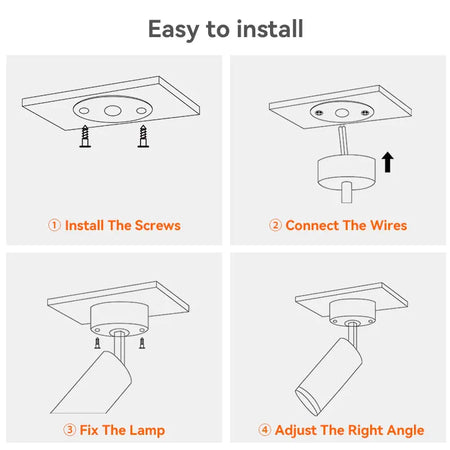 Easy to install

① Install The Screws

② Connect The Wires

③ Fix The Lamp

④ Adjust The Right Angle