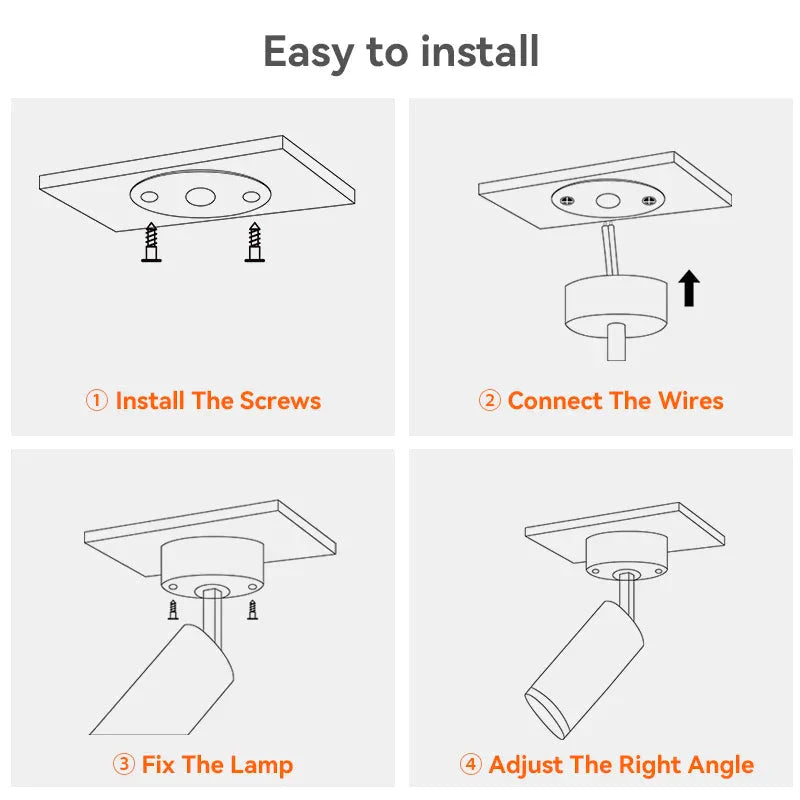 Easy to install

① Install The Screws

② Connect The Wires

③ Fix The Lamp

④ Adjust The Right Angle