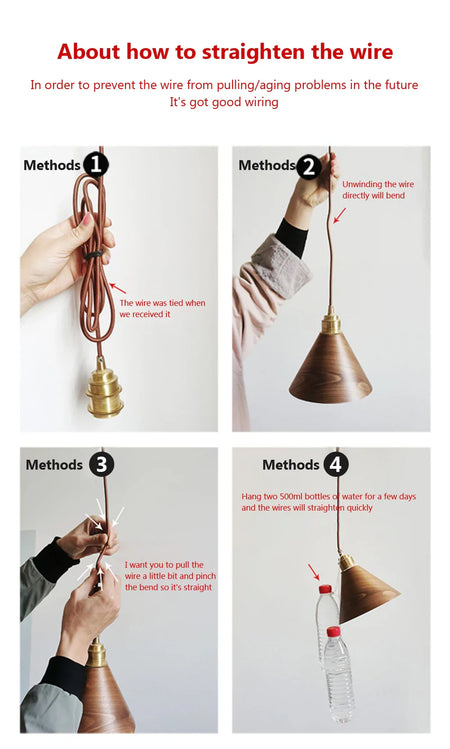 About how to straighten the wire

In order to prevent the wire from pulling/aging problems in the future
It's got good wiring

Methods 1

The wire was tied when we received it

Methods 2

Unwinding the wire directly will bend

Methods 3

I want you to pull the wire a little bit and pinch the bend so it's straight

Methods 4

Hang two 500ml bottles of water for a few days and the wires will straighten quickly