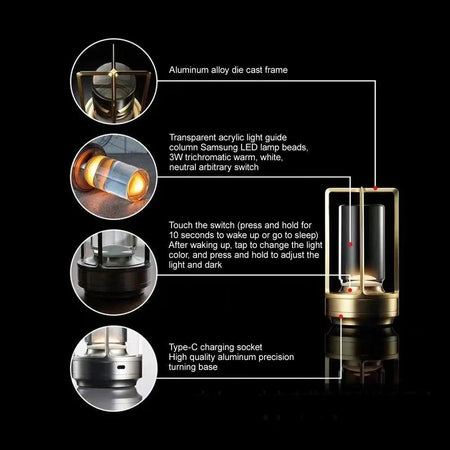 Aluminum alloy die cast frame

Transparent acrylic light guide column Samsung LED lamp beads, 3W trichromatic warm, white, neutral arbitrary switch

Touch the switch (press and hold for 10 seconds to wake up or go to sleep) After waking up, tap to change the light color, and press and hold to adjust the light and dark

Type-C charging socket
High quality aluminum precision turning base