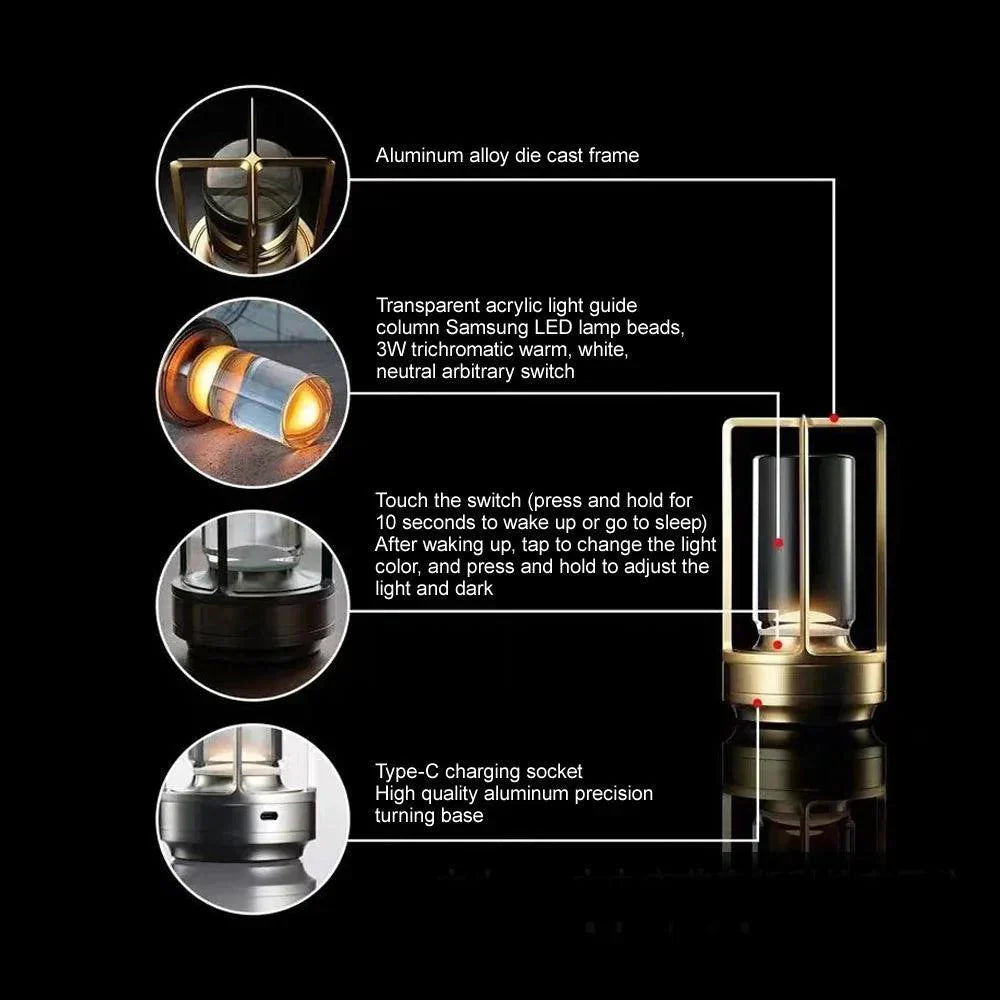 Aluminum alloy die cast frame

Transparent acrylic light guide column Samsung LED lamp beads, 3W trichromatic warm, white, neutral arbitrary switch

Touch the switch (press and hold for 10 seconds to wake up or go to sleep) After waking up, tap to change the light color, and press and hold to adjust the light and dark

Type-C charging socket
High quality aluminum precision turning base