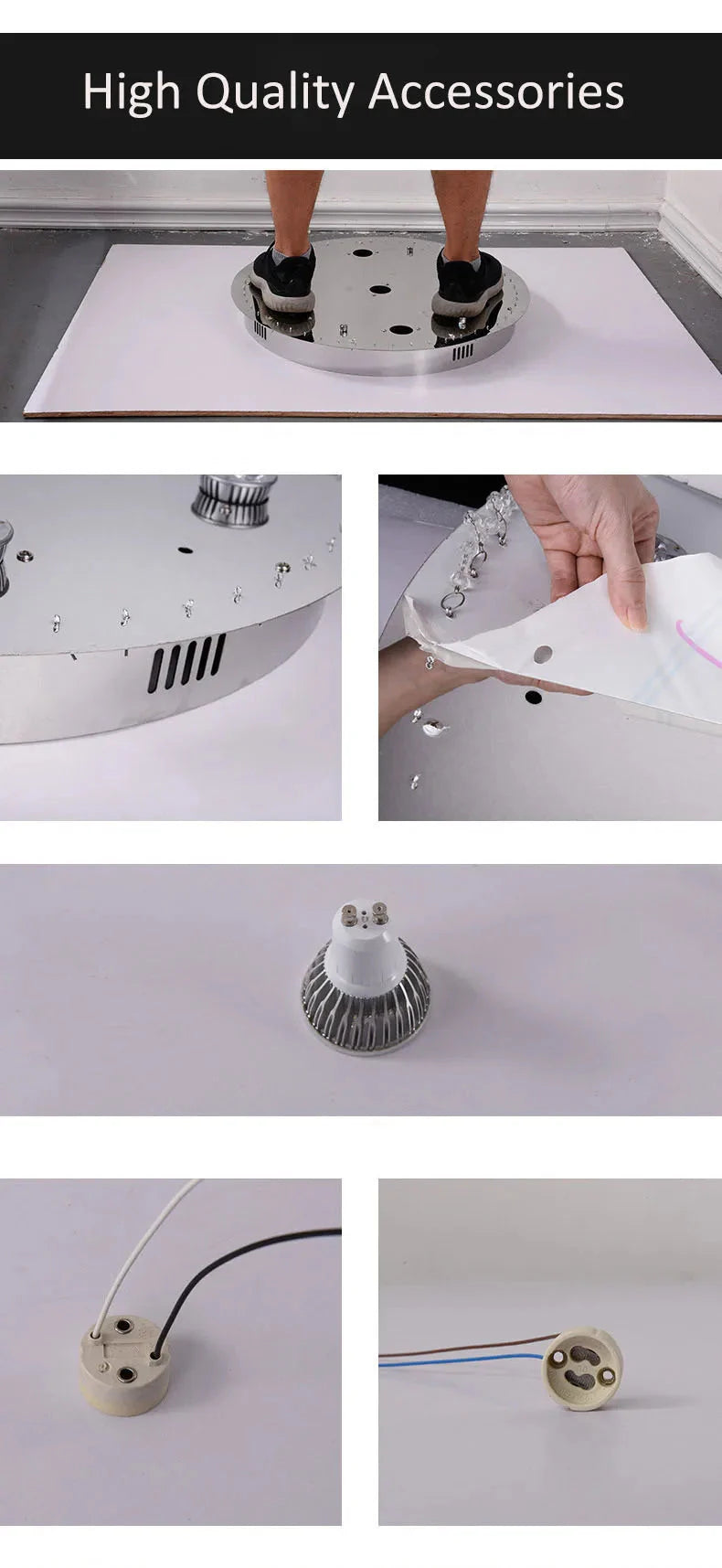 High Quality Accessories