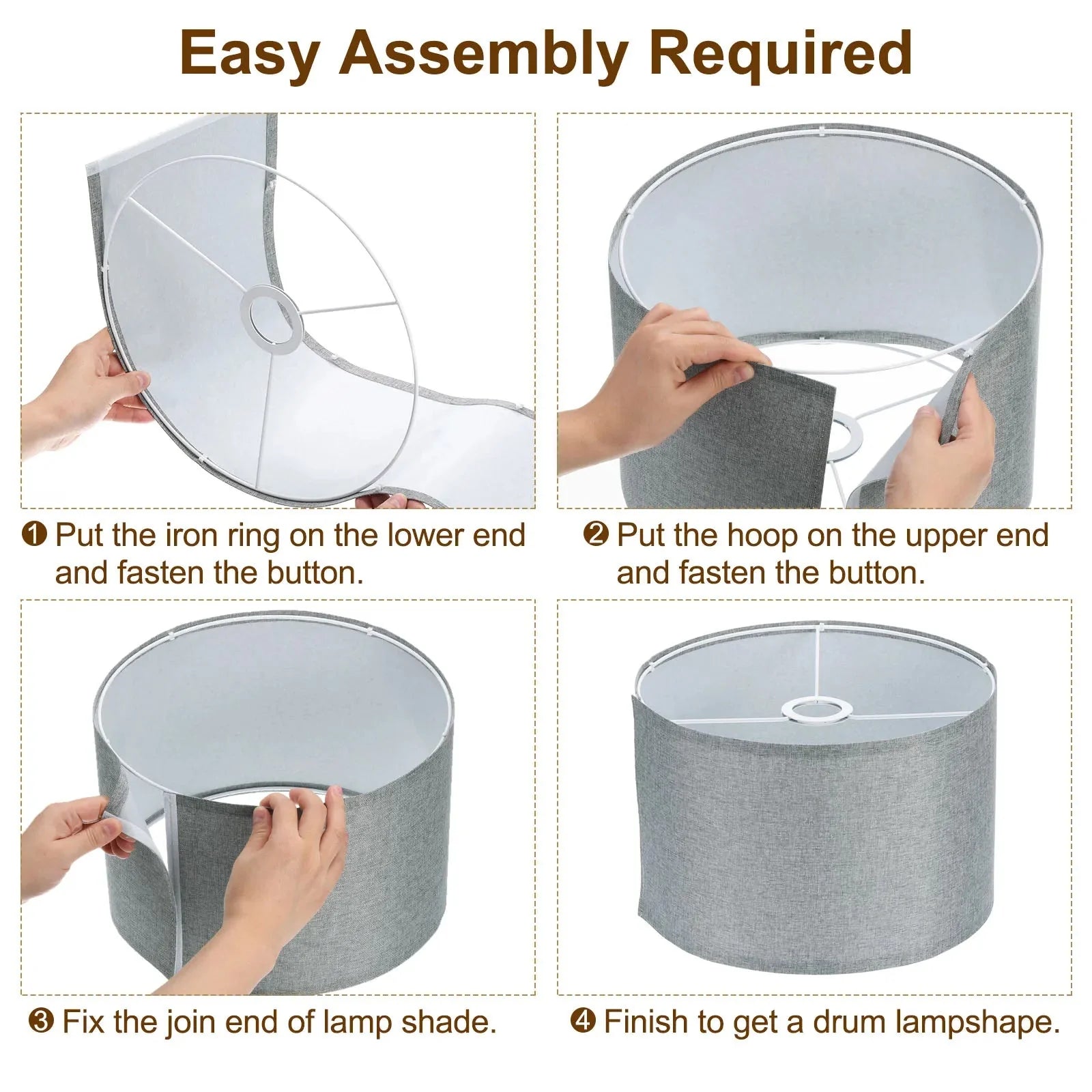 Easy Assembly Required

❶ Put the iron ring on the lower end and fasten the button.

❷ Put the hoop on the upper end and fasten the button.

❸ Fix the join end of lamp shade.

❹ Finish to get a drum lampshape.