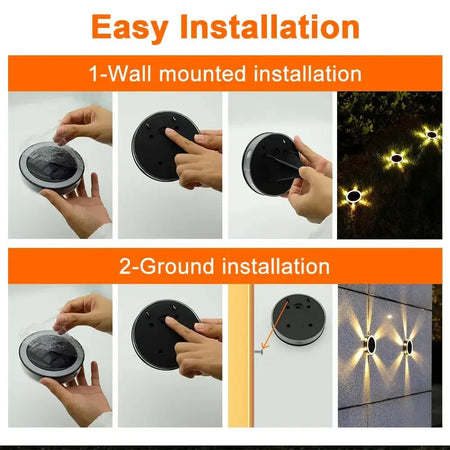 Easy Installation

1-Wall mounted installation

2-Ground installation